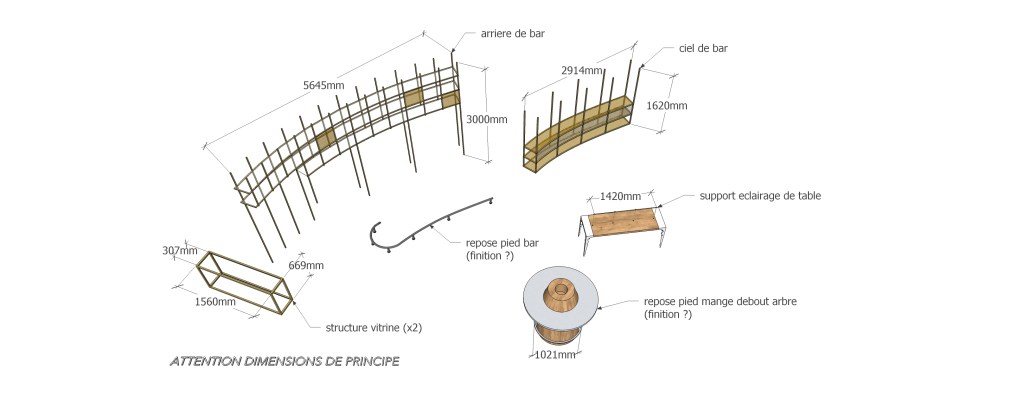 arriere de bar

5645mm

3000mm

2914mm

ciel de bar

1620mm

1420mm

support eclairage de table

repose pied bar
(finition ?)

307mm

669mm

1560mm

structure vitrine (x2)

repose pied mange debout arbre
(finition ?)

1021mm

ATTENTION DIMENSIONS DE PRINCIPE